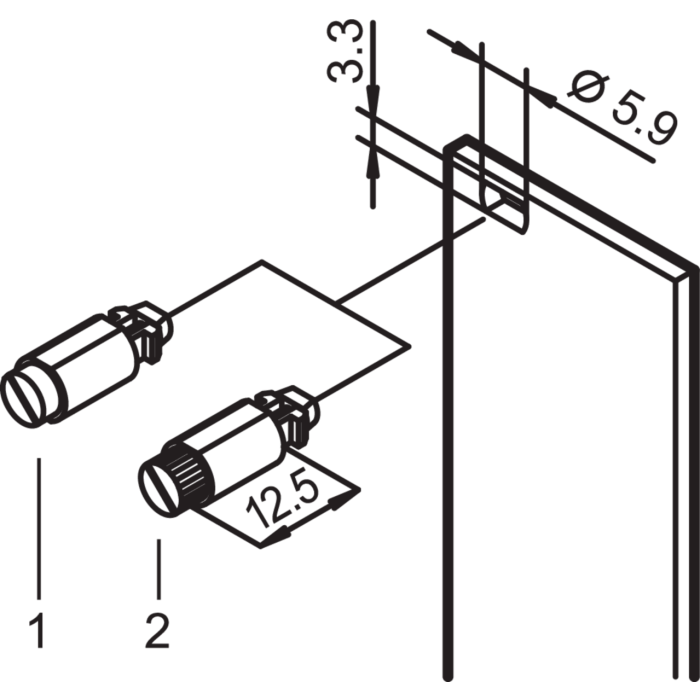 3.3
Ø 5.9
12.5
1
2