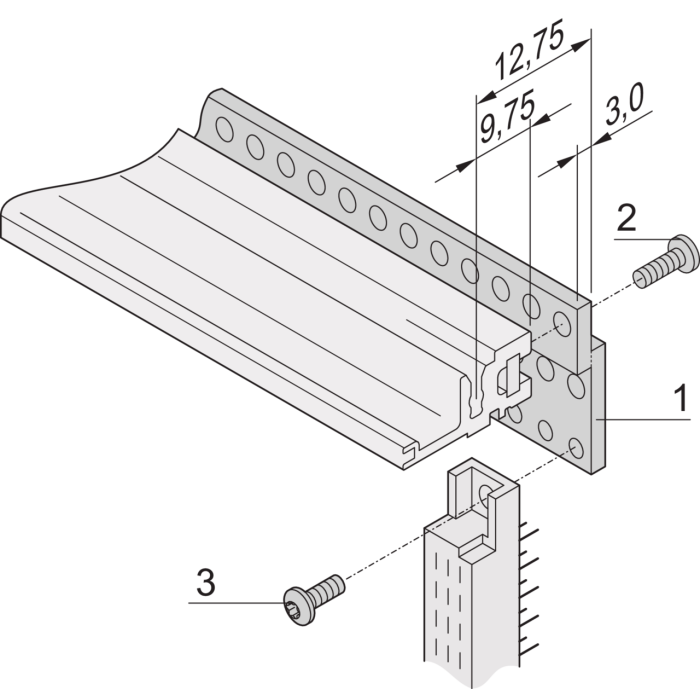 12,75
9,75
3,0
2
1
3